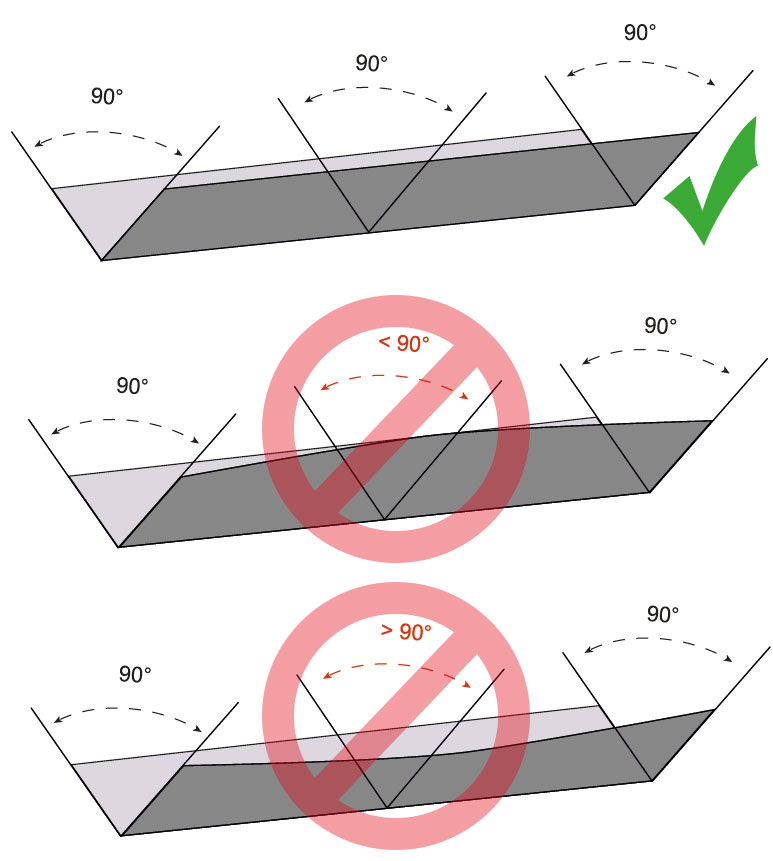 90°

90°

90°

90°

< 90°

90°

90°

> 90°

90°